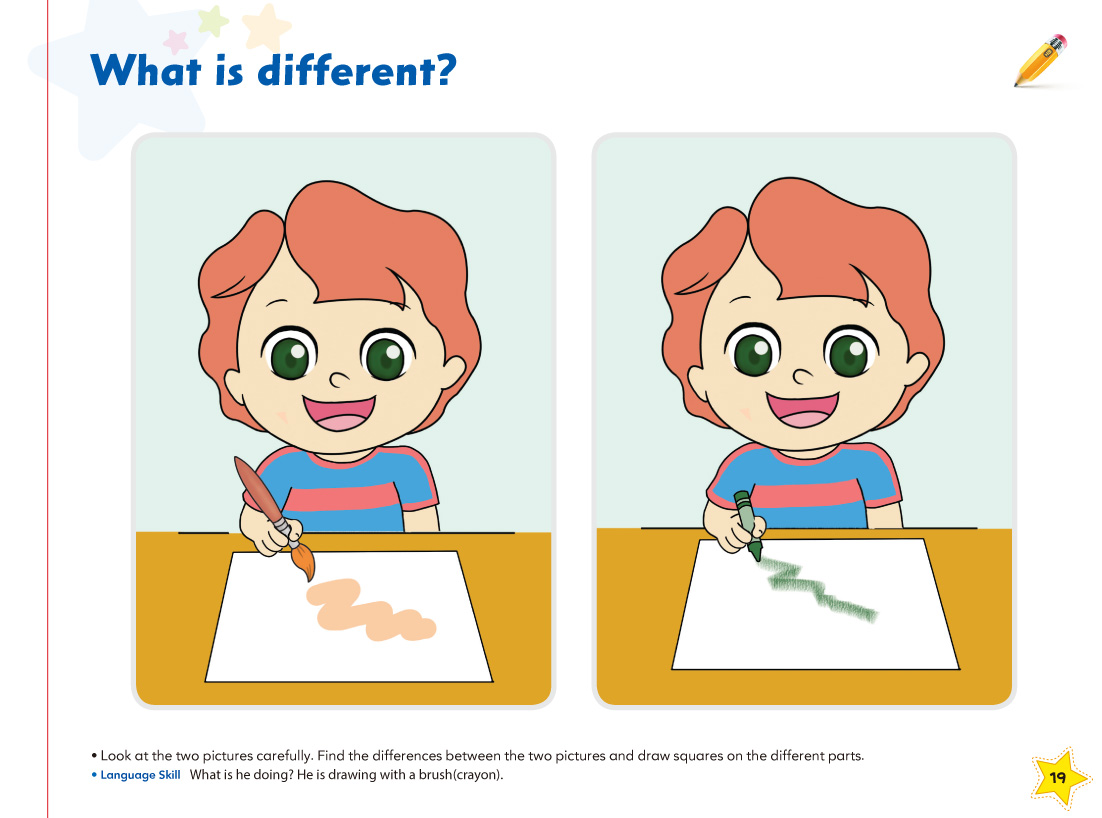 What is different?

• Look at the two pictures carefully. Find the differences between the two pictures and draw squares on the different parts.
• Language Skill What is he doing? He is drawing with a brush(crayon).

19